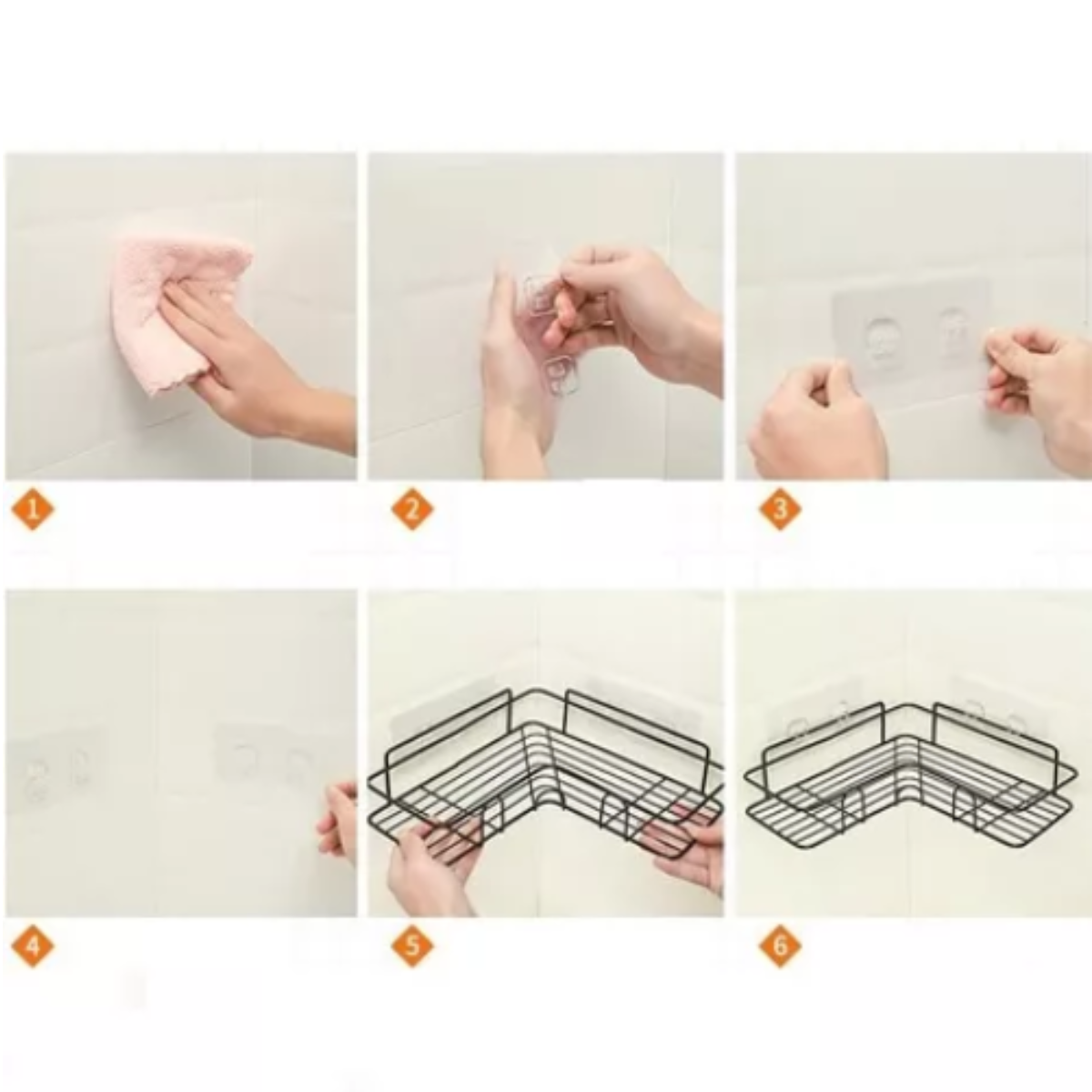 1

2

3

4

5

6